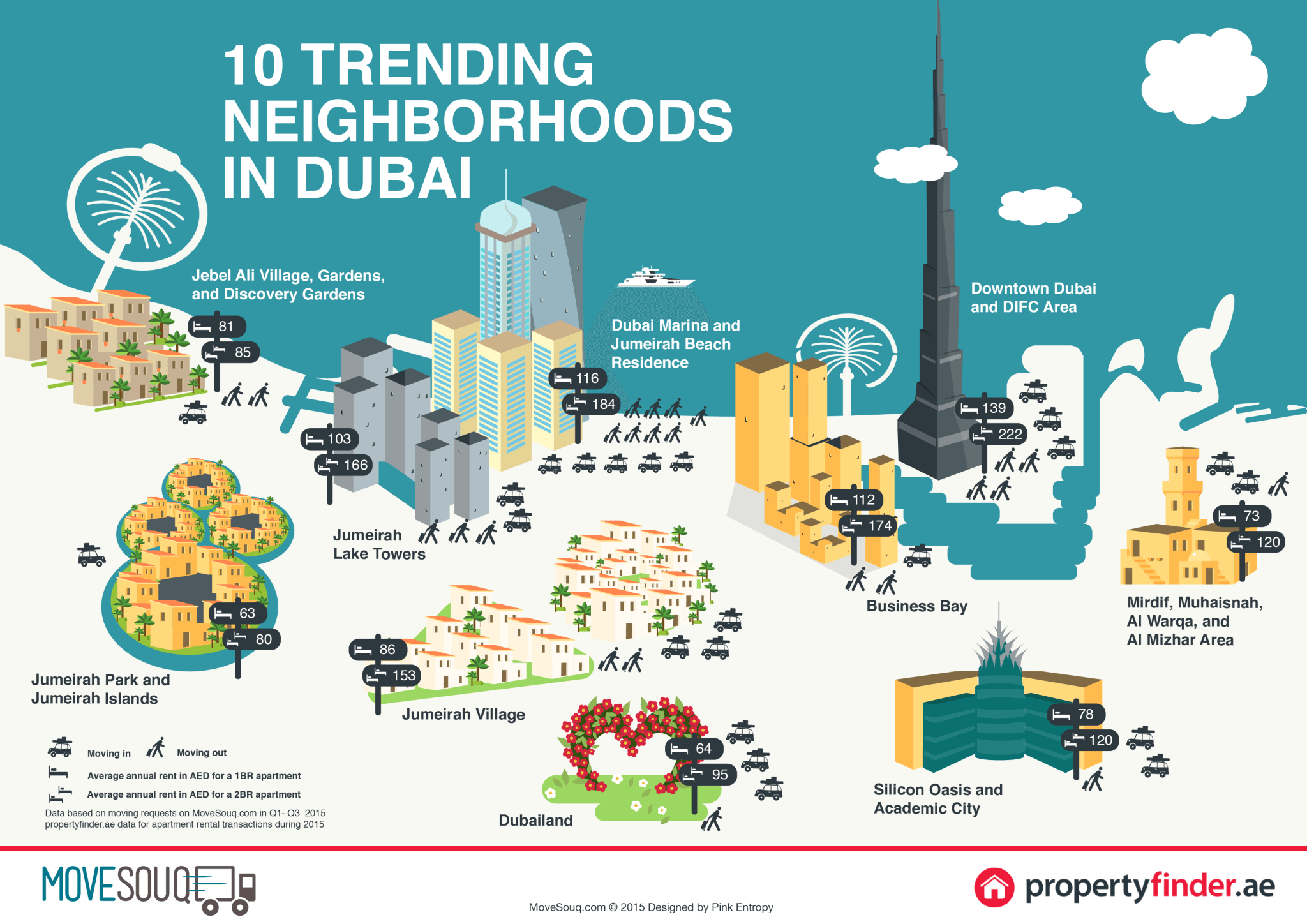 10 TRENDING NEIGHBORHOODS IN DUBAI

Jebel Ali Village, Gardens, and Discovery Gardens

81

85

Dubai Marina and Jumeirah Beach Residence

116

184

Downtown Dubai and DIFC Area

139

222

103

166

Jumeirah Lake Towers

112

174

Business Bay

73

120

Mirdif, Muhaisnah, Al Warqa, and Al Mizhar Area

63

80

Jumeirah Park and Jumeirah Islands

86

153

Jumeirah Village

64

95

Dubailand

78

120

Silicon Oasis and Academic City

Moving in

Moving out

Average annual rent in AED for a 1BR apartment

Average annual rent in AED for a 2BR apartment

Data based on moving requests on MoveSouq.com in Q1- Q3 2015
propertyfinder.ae data for apartment rental transactions during 2015

MOVESOUQ

MoveSouq.com © 2015 Designed by Pink Entropy

propertyfinder.ae