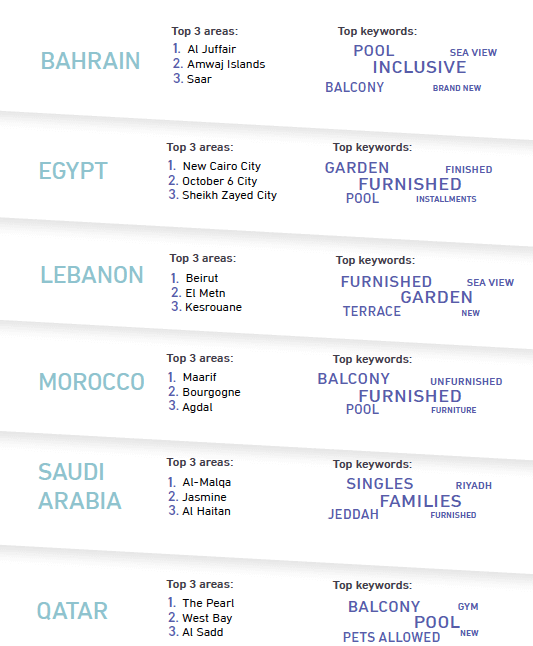 BAHRAIN

Top 3 areas:
1. Al Juffair
2. Amwaj Islands
3. Saar

Top keywords:
POOL SEA VIEW
INCLUSIVE
BALCONY BRAND NEW

EGYPT

Top 3 areas:
1. New Cairo City
2. October 6 City
3. Sheikh Zayed City

Top keywords:
GARDEN FINISHED
FURNISHED
POOL INSTALLMENTS

LEBANON

Top 3 areas:
1. Beirut
2. El Metn
3. Kesrouane

Top keywords:
FURNISHED SEA VIEW
GARDEN
TERRACE NEW

MOROCCO

Top 3 areas:
1. Maarif
2. Bourgogne
3. Agdal

Top keywords:
BALCONY UNFURNISHED
FURNISHED
POOL FURNITURE

SAUDI ARABIA

Top 3 areas:
1. Al-Malqa
2. Jasmine
3. Al Haitan

Top keywords:
SINGLES RIYADH
FAMILIES
JEDDAH FURNISHED

QATAR

Top 3 areas:
1. The Pearl
2. West Bay
3. Al Sadd

Top keywords:
BALCONY GYM
POOL
PETS ALLOWED NEW